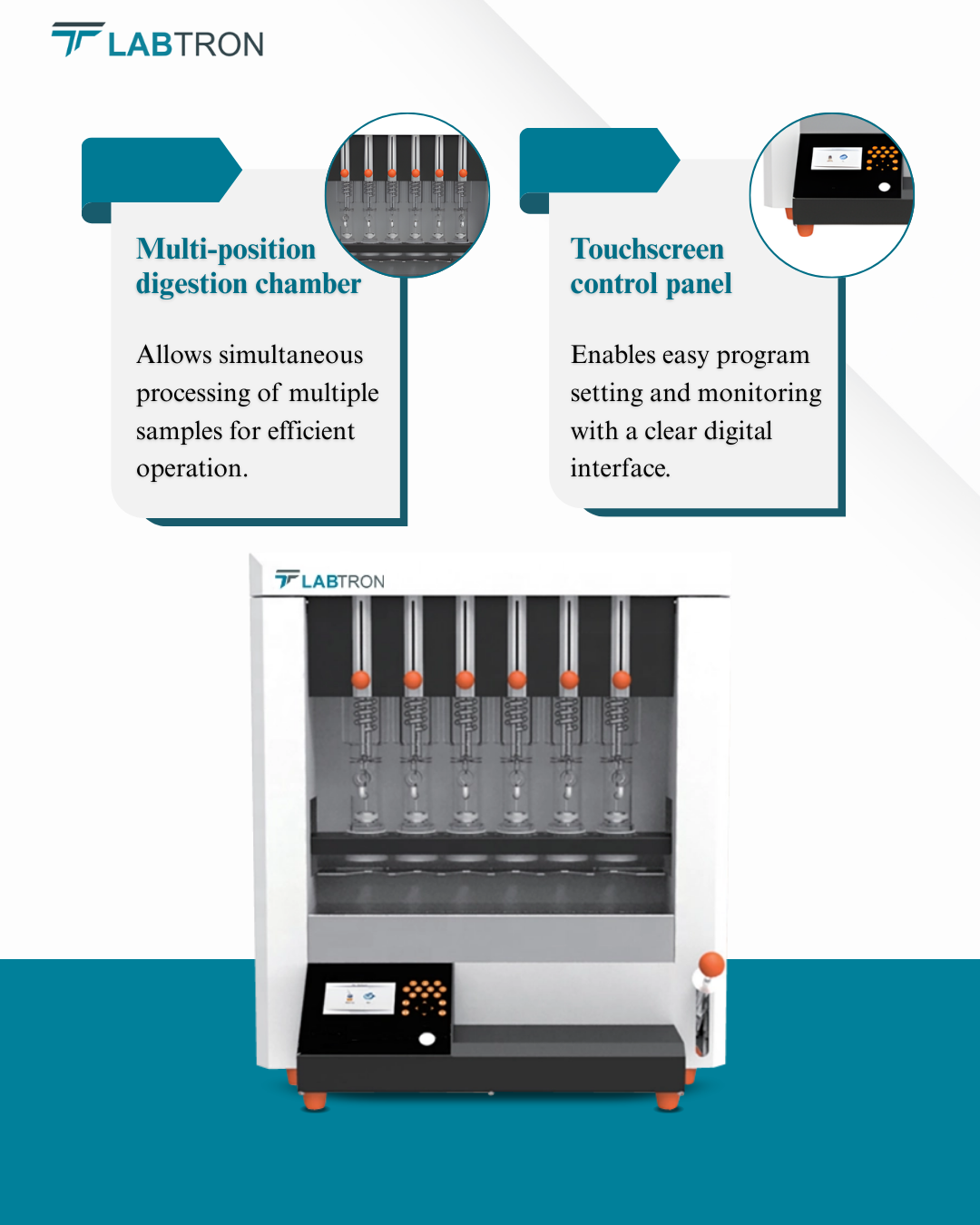 LABTRON

Multi-position digestion chamber

Allows simultaneous processing of multiple samples for efficient operation.

Touchscreen control panel

Enables easy program setting and monitoring with a clear digital interface.

LABTRON