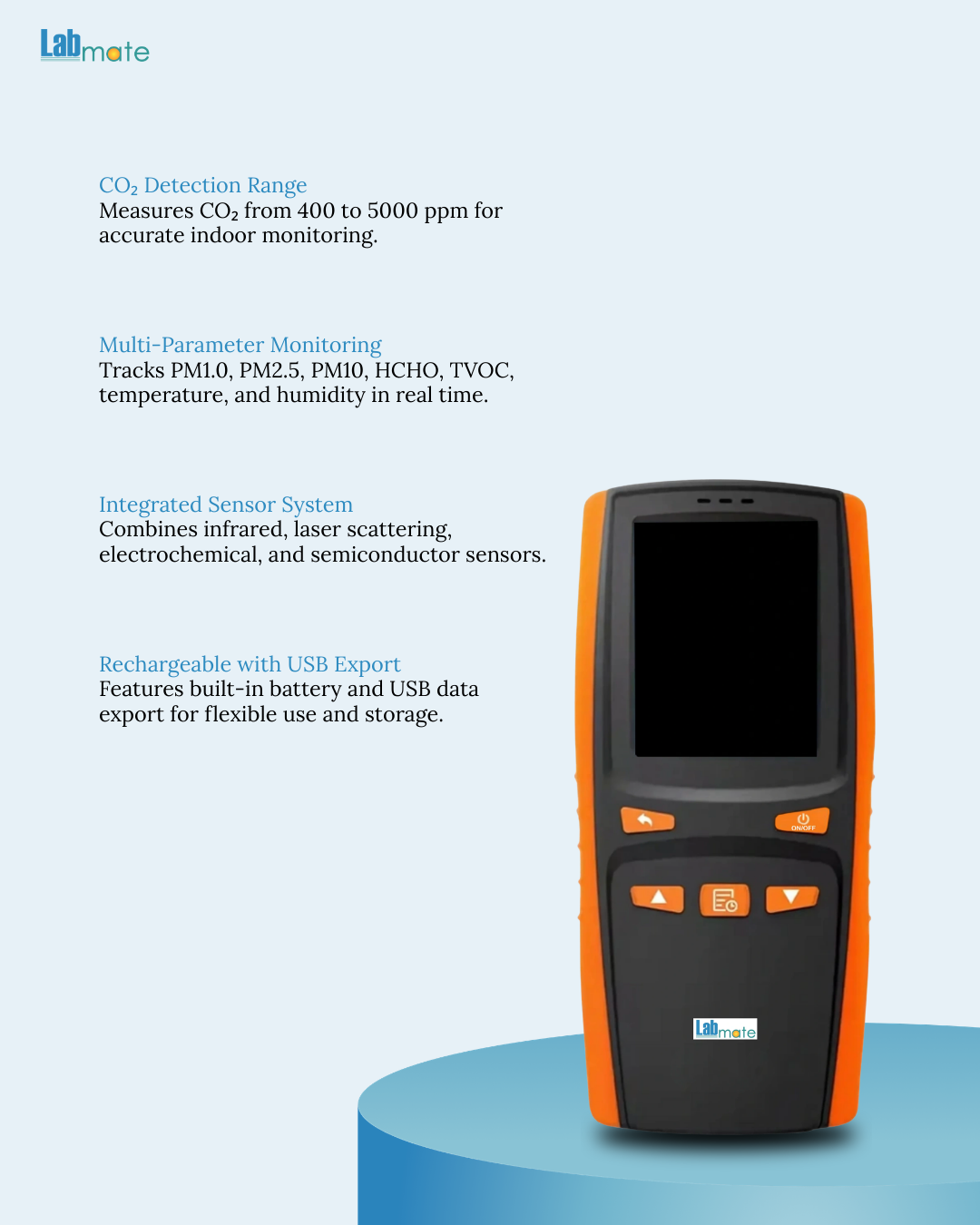 Labmate

$CO_2$ Detection Range
Measures $CO_2$ from 400 to 5000 ppm for accurate indoor monitoring.

Multi-Parameter Monitoring
Tracks PM1.0, PM2.5, PM10, HCHO, TVOC, temperature, and humidity in real time.

Integrated Sensor System
Combines infrared, laser scattering, electrochemical, and semiconductor sensors.

Rechargeable with USB Export
Features built-in battery and USB data export for flexible use and storage.

ON/OFF

Labmate