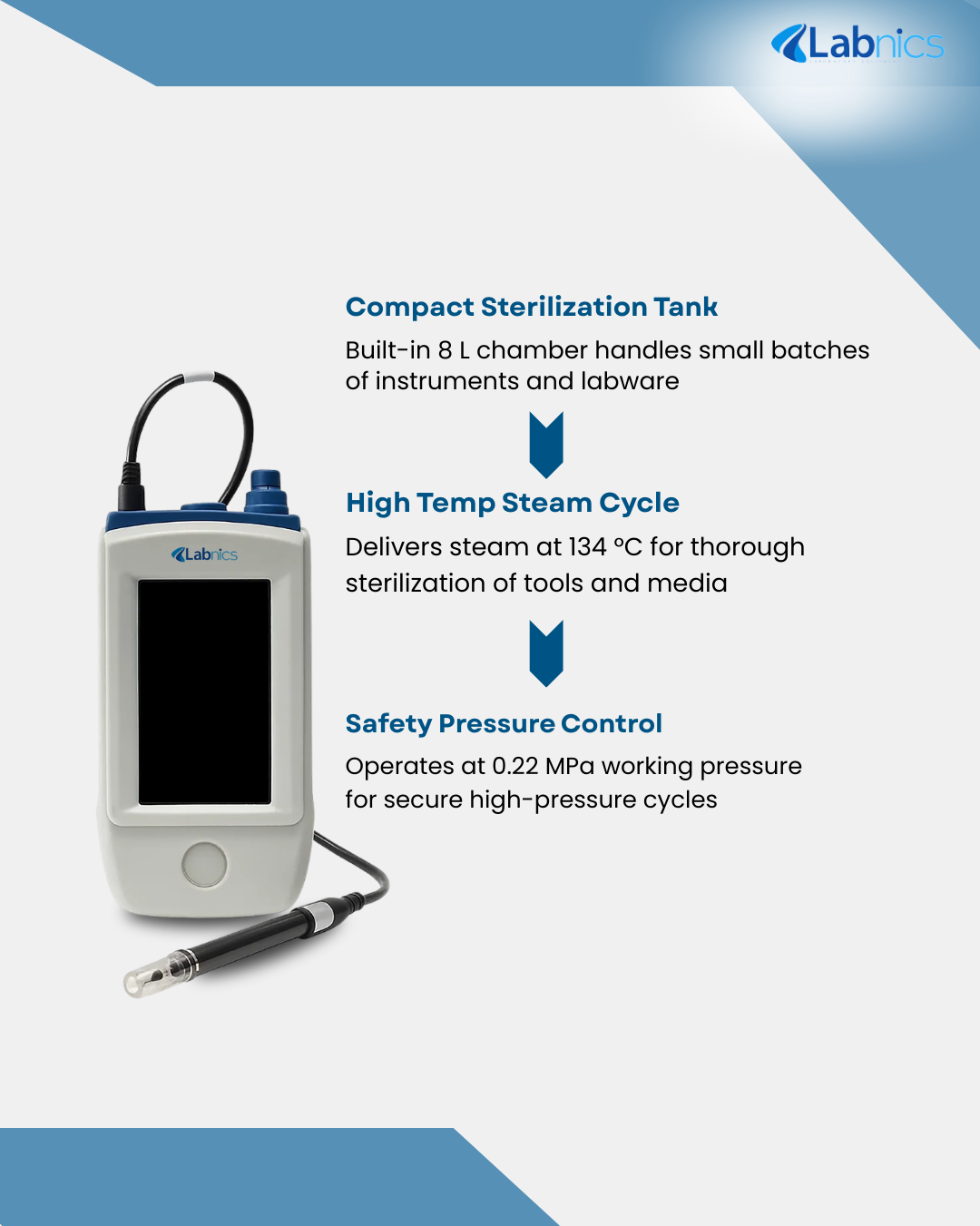 Labnics

Compact Sterilization Tank

Built-in 8 L chamber handles small batches of instruments and labware

High Temp Steam Cycle

Delivers steam at 134 °C for thorough sterilization of tools and media

Safety Pressure Control

Operates at 0.22 MPa working pressure for secure high-pressure cycles

Labnics