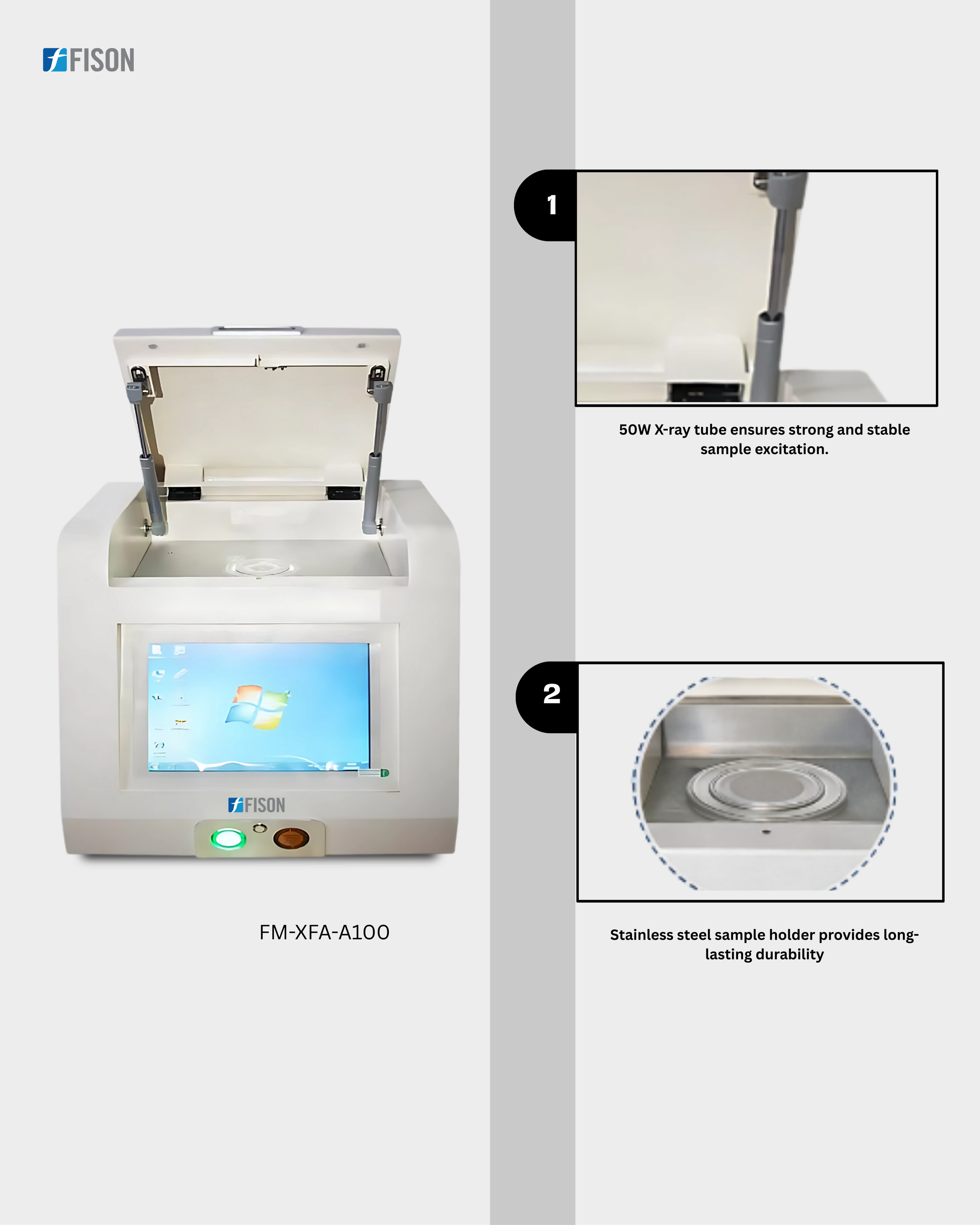 FISON

FISON

FM-XFA-A100

1

50W X-ray tube ensures strong and stable sample excitation.

2

Stainless steel sample holder provides long-lasting durability