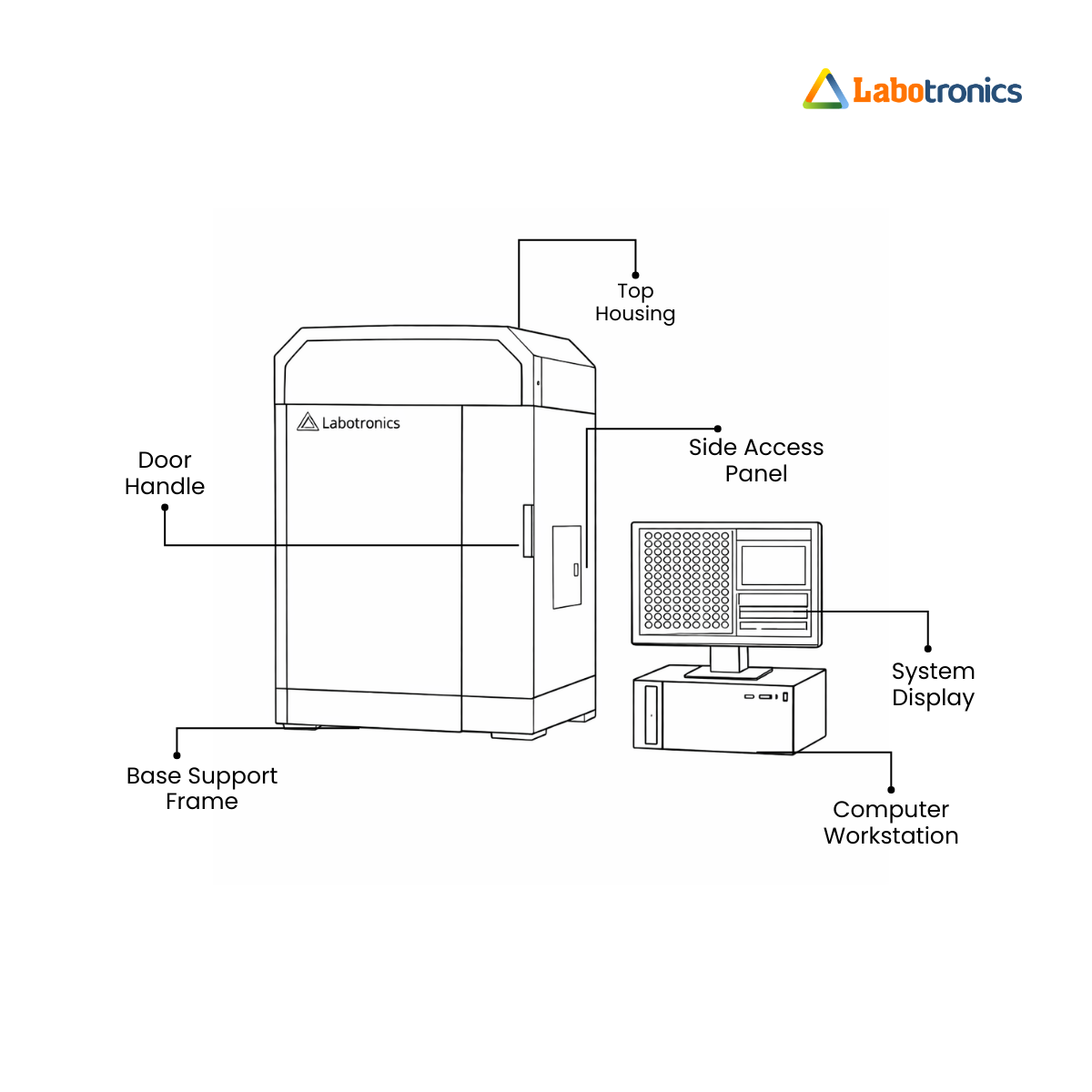 Labotronics

Top Housing

Labotronics

Door Handle

Side Access Panel

System Display

Base Support Frame

Computer Workstation