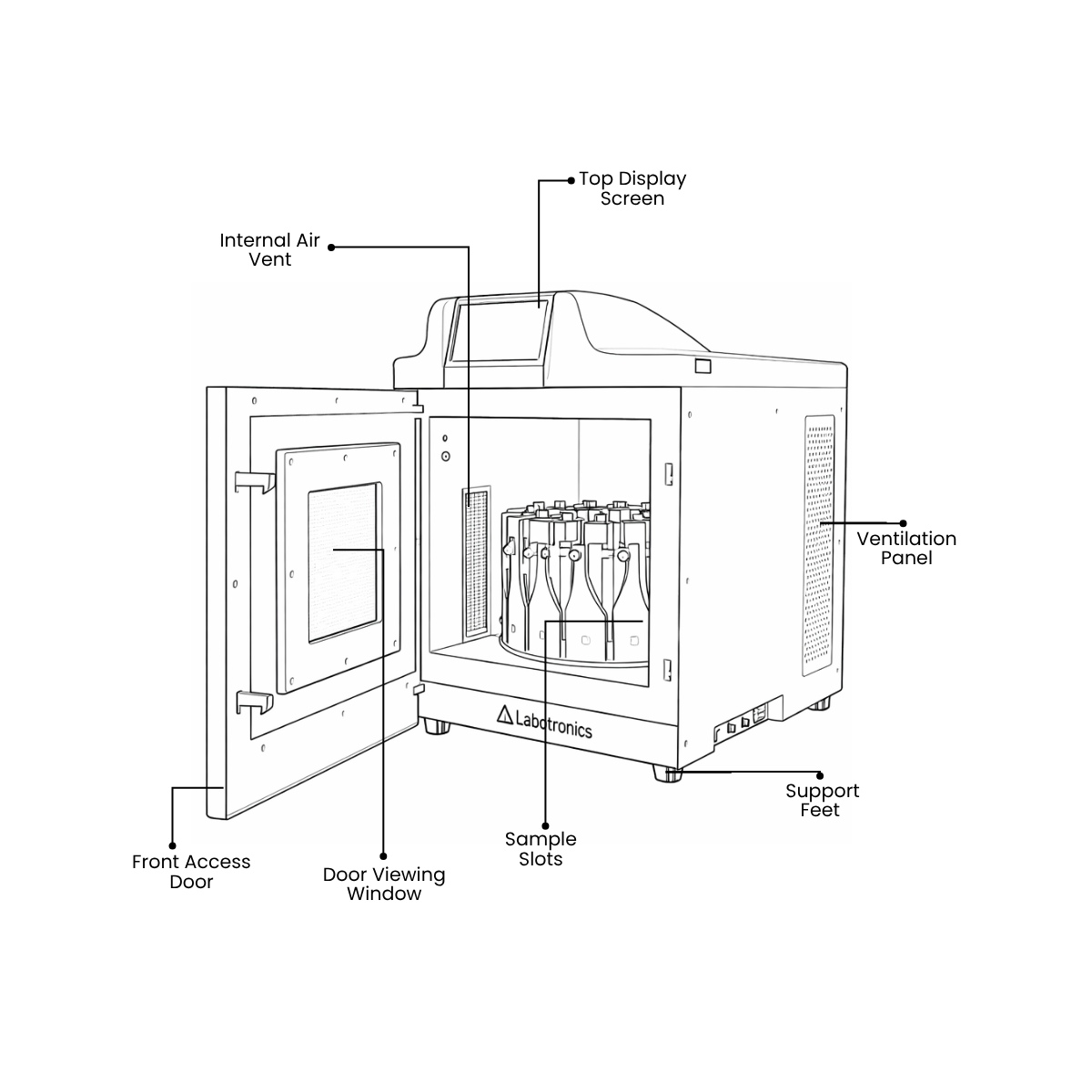 Top Display Screen

Internal Air Vent

Ventilation Panel

Labotronics

Support Feet

Sample Slots

Front Access Door

Door Viewing Window