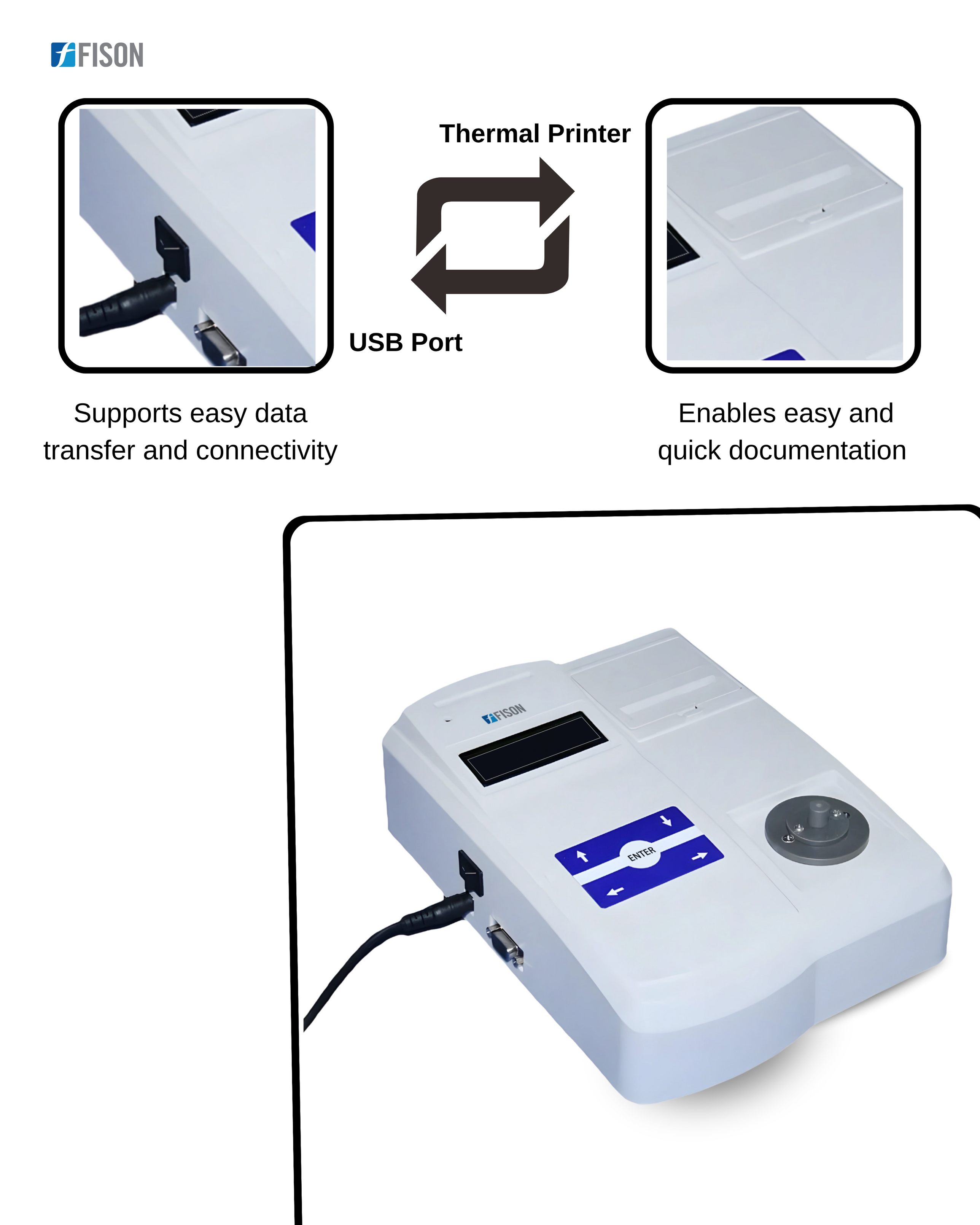 FISON

Thermal Printer

USB Port

Supports easy data transfer and connectivity

Enables easy and quick documentation

FISON

ENTER