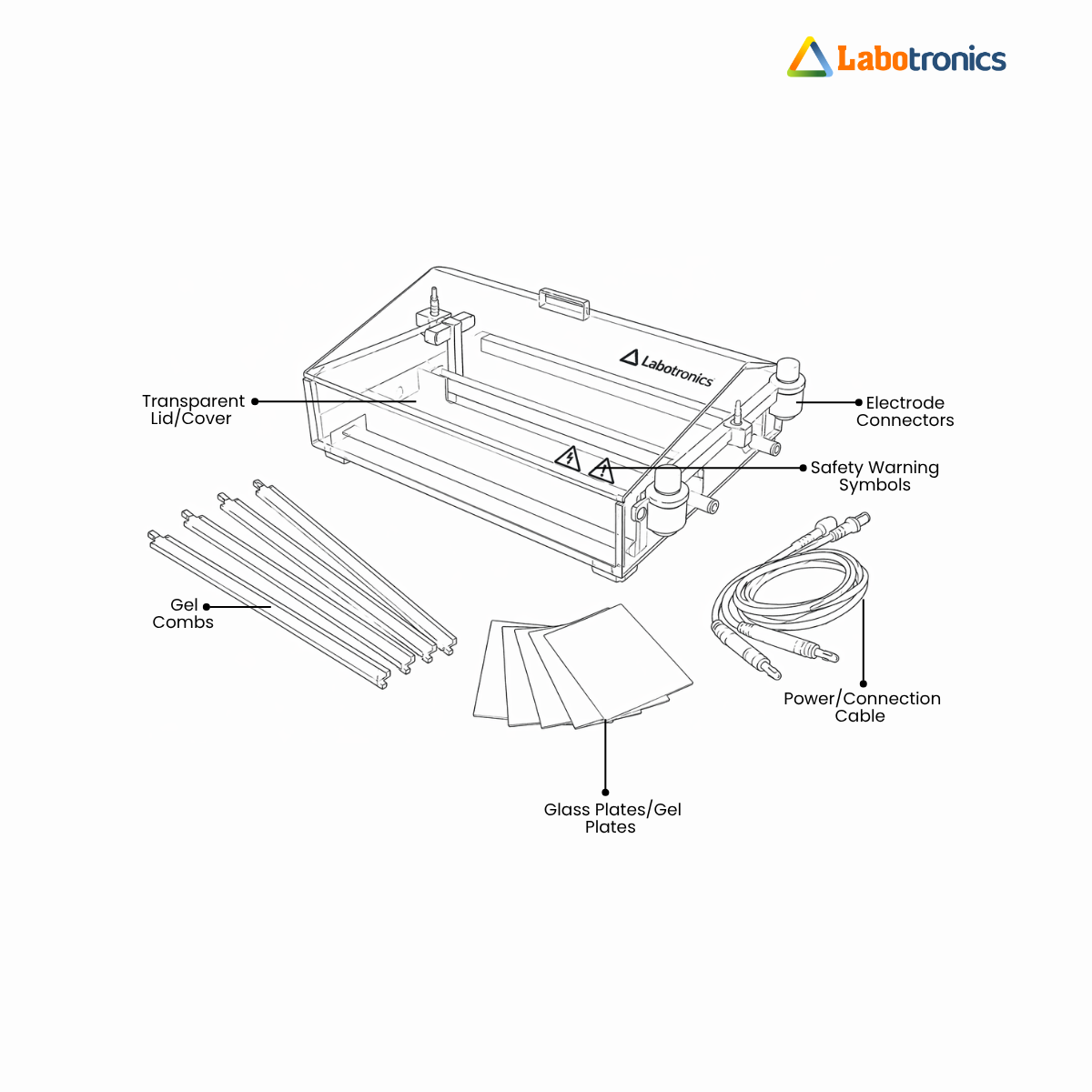 Labotronics

Labotronics

Transparent Lid/Cover

Electrode Connectors

Safety Warning Symbols

Gel Combs

Power/Connection Cable

Glass Plates/Gel Plates